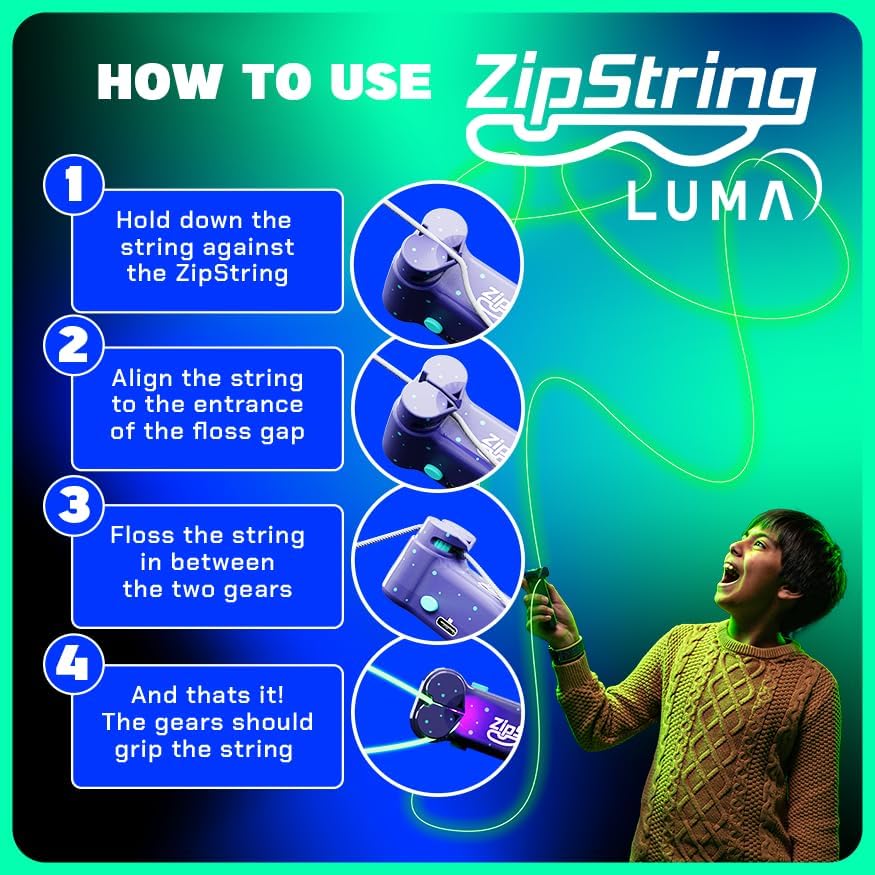 HOW TO USE ZipString LUMA

1
Hold down the string against the ZipString

2
Align the string to the entrance of the floss gap

3
Floss the string in between the two gears

4
And thats it! The gears should grip the string